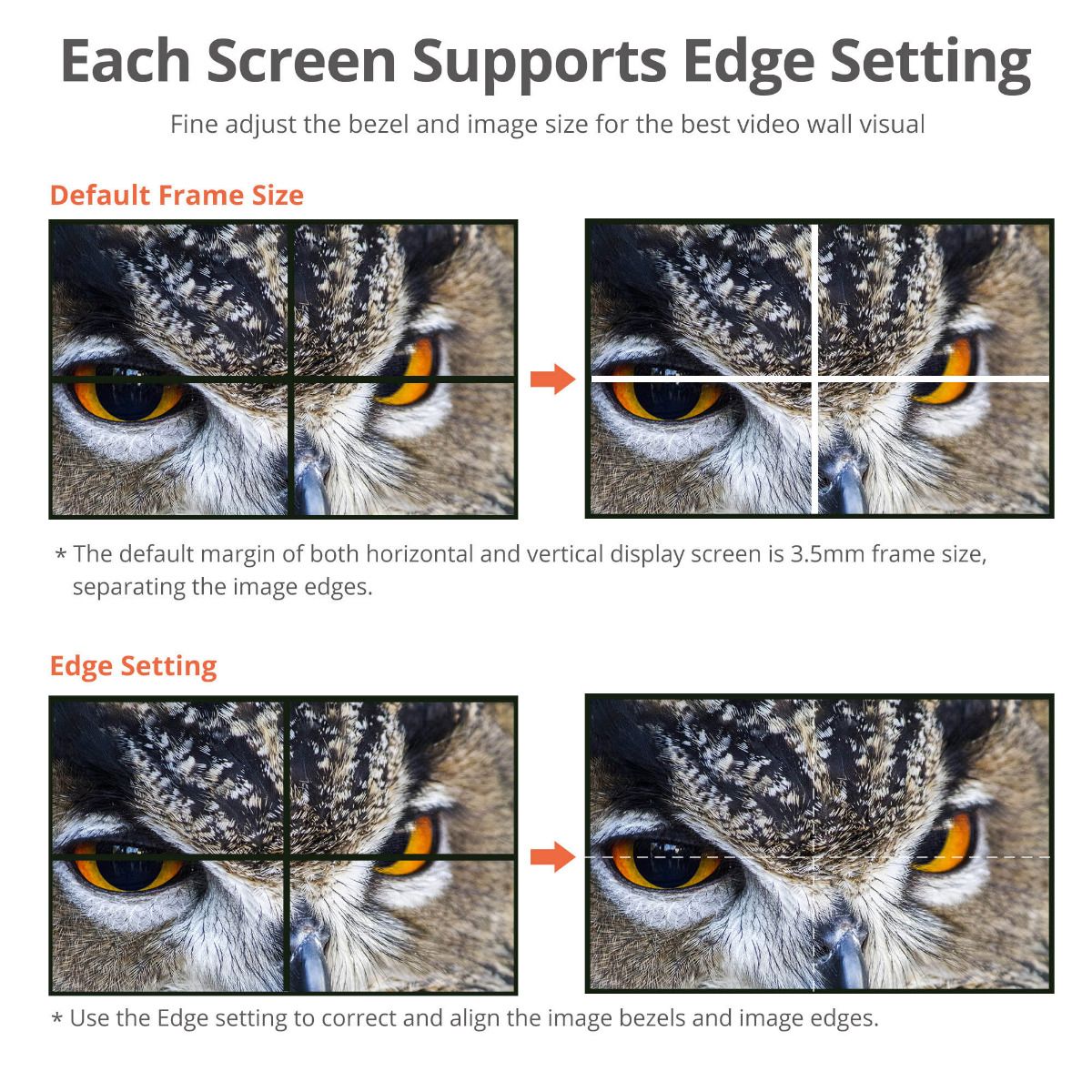 Each Screen Supports Edge Setting

Fine adjust the bezel and image size for the best video wall visual

Default Frame Size

* The default margin of both horizontal and vertical display screen is 3.5mm frame size, separating the image edges.

Edge Setting

* Use the Edge setting to correct and align the image bezels and image edges.